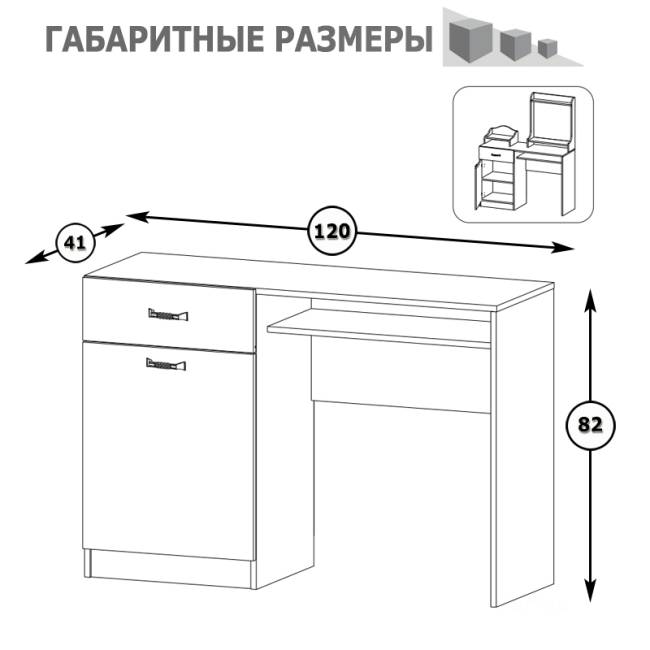 ГАБАРИТНЫЕ РАЗМЕРЫ

41

120

82